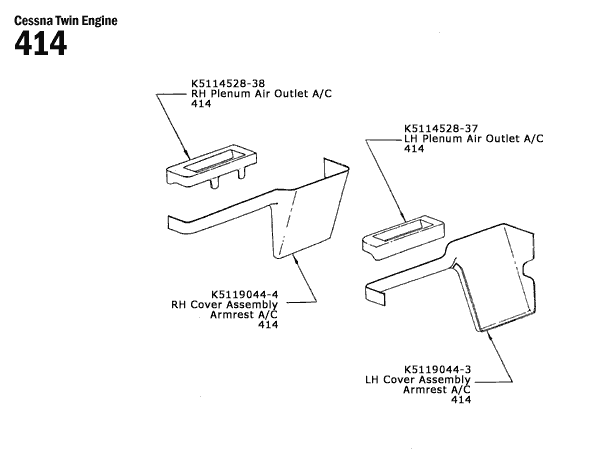 Cessna Twin Engine
414

K5114528-38
RH Plenum Air Outlet A/C
414

K5114528-37
LH Plenum Air Outlet A/C
414

K5119044-4
RH Cover Assembly
Armrest A/C
414

K5119044-3
LH Cover Assembly
Armrest A/C
414